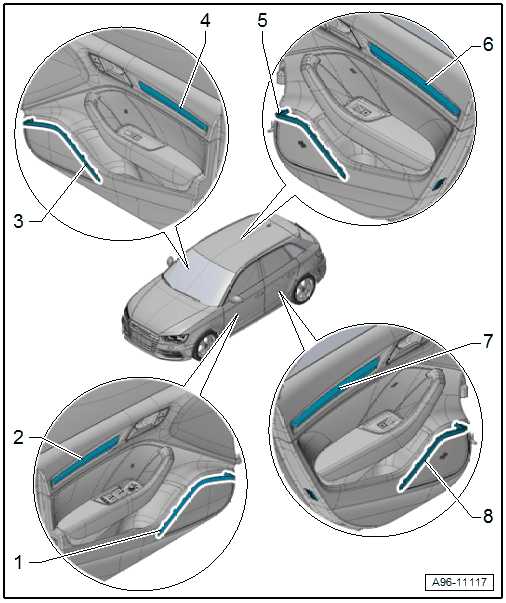 4
5
6
3
7
2
8
1
A96-11117