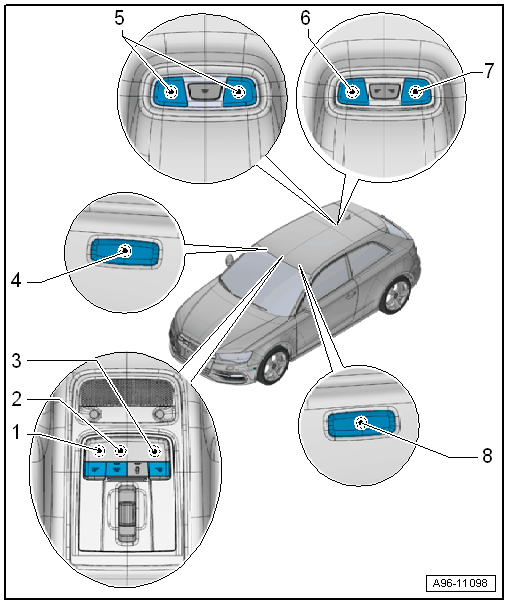 5
6
7
4
3
2
1
8
A96-11098