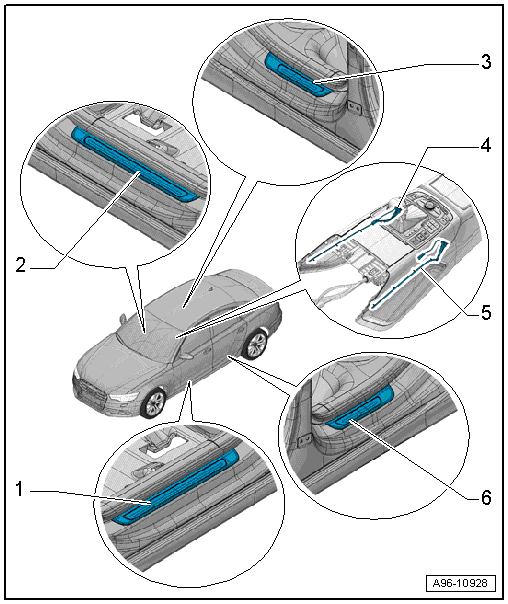 3
4
2
5
1
6
A96-10928