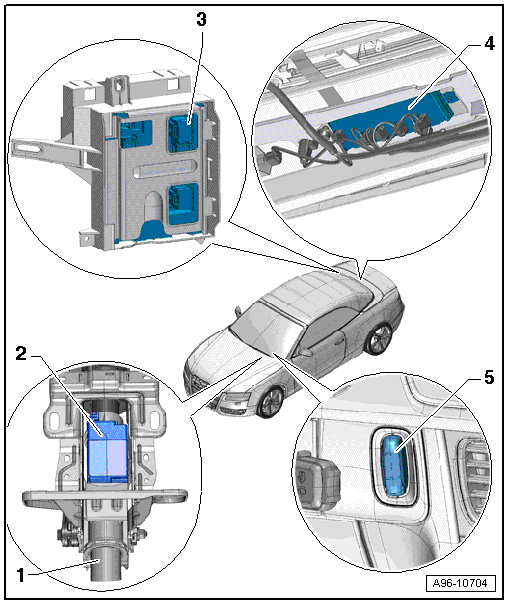 3
4
2
5
1
A96-10704