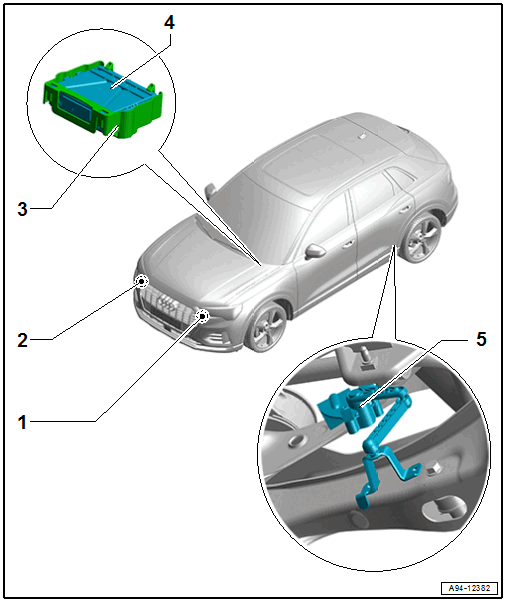 4
3
2
1
5
A94-12382