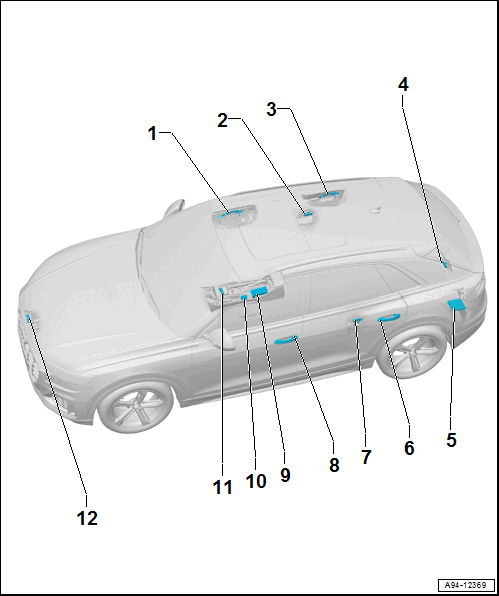 1
2
3
4
5
6
7
8
9
10
11
12
A94-12369