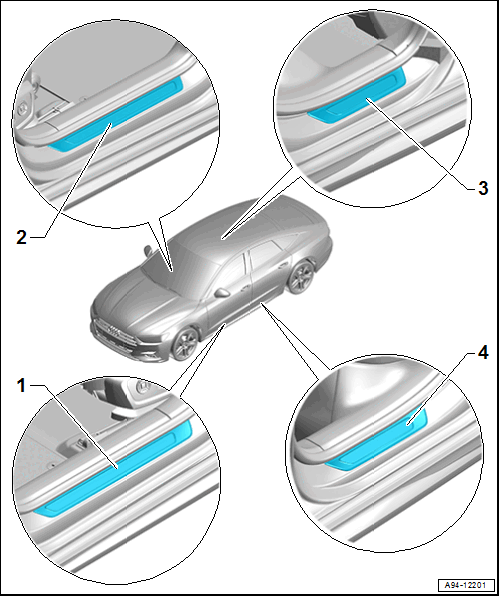 2
3
1
4
A94-12201