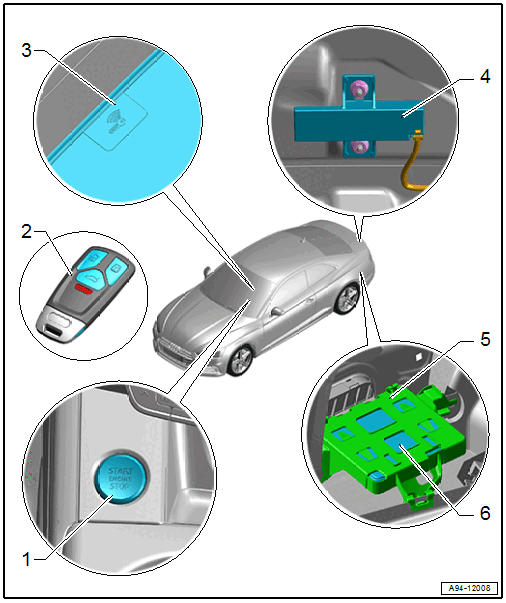 3
4
2
5
START
ENGINE
STOP
6
1
A94-12008