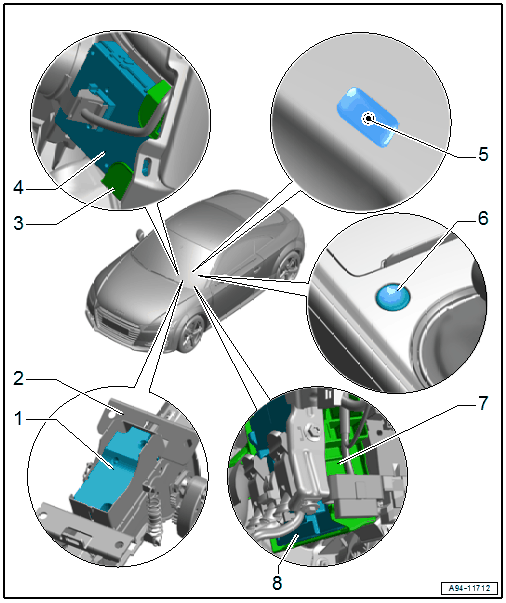 4
3
5
6
2
1
7
8
A94-11712