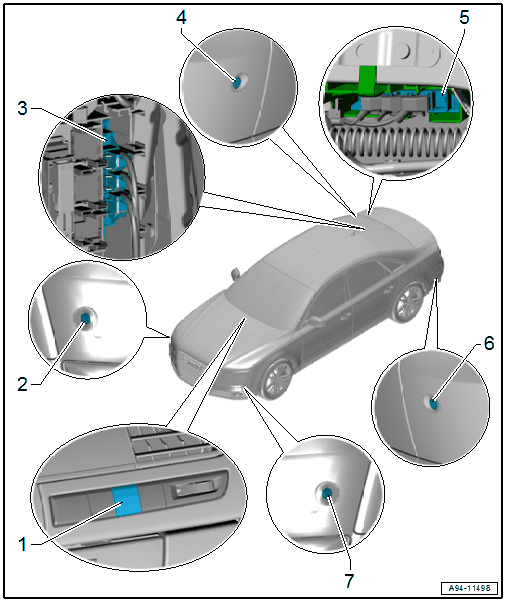 4
5
3
2
6
1
7
A94-11498