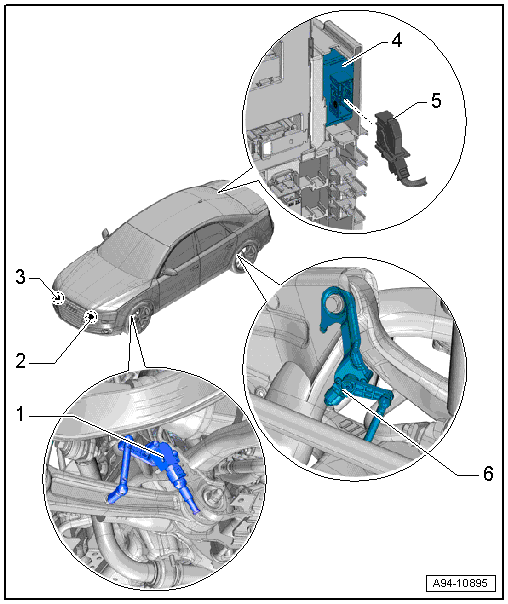 4
5
3
2
1
6
A94-10895