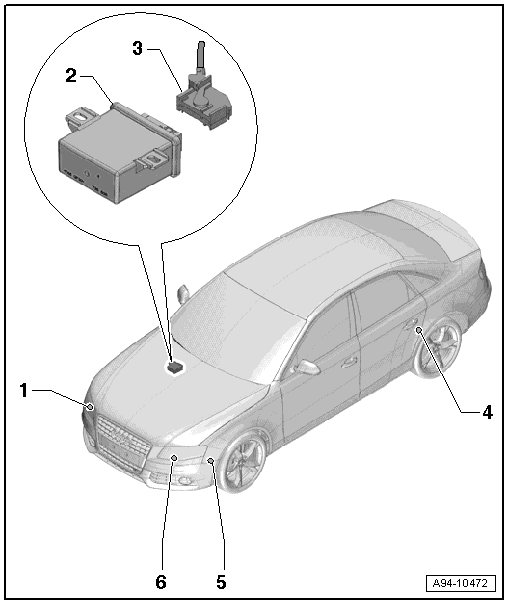 3
2
1
4
6
5
A94-10472