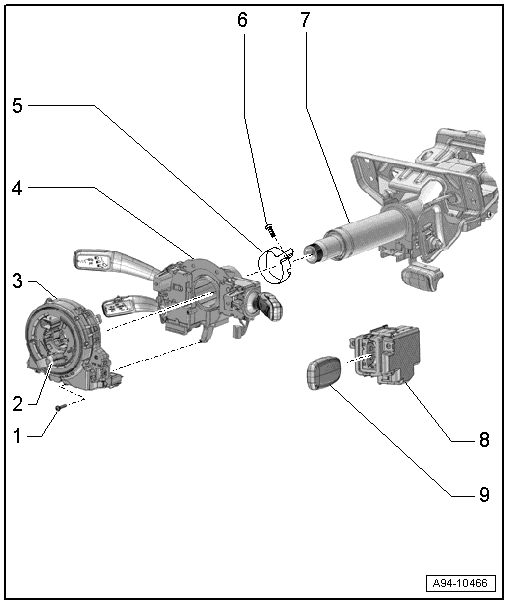 6
7
5
4
3
2
1
8
9
A94-10466