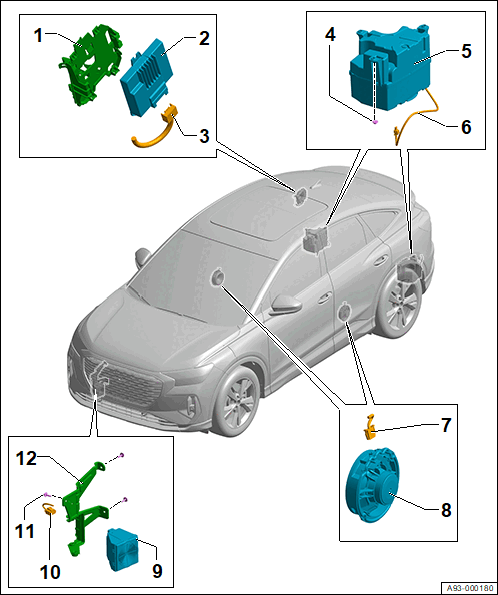 1
2
3
4
5
6
7
8
12
11
10
9
A93-000180