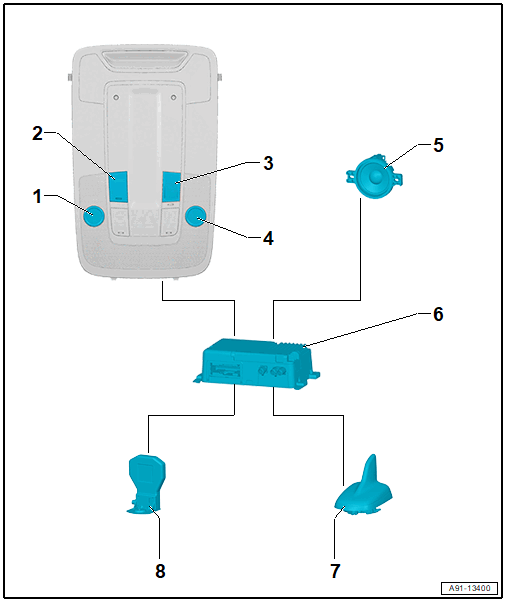 2
3
5
1
4
6
8
7
A91-13400