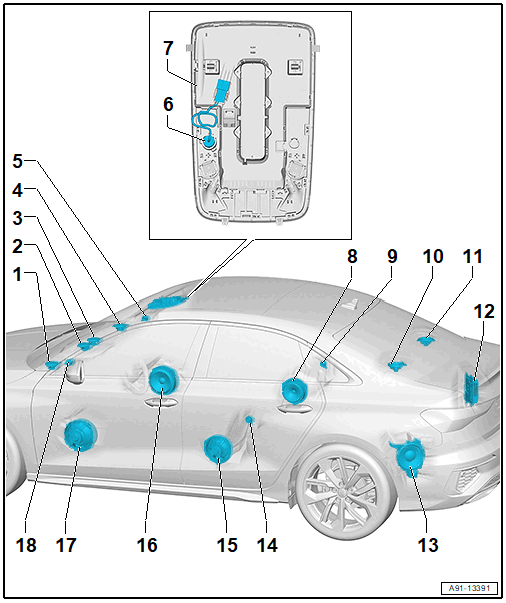 7
6
5
4
3
2
1
8
9
10
11
12
18
17
16
15
14
13
A91-13391