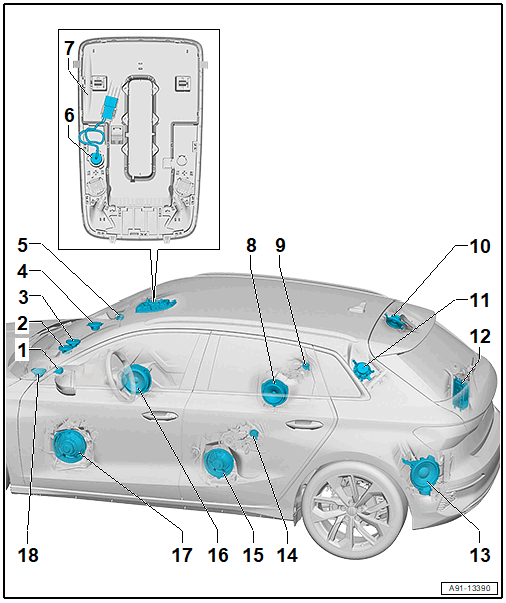 7
6
5
4
3
2
1
8
9
10
11
12
18
17
16
15
14
13
A91-13390