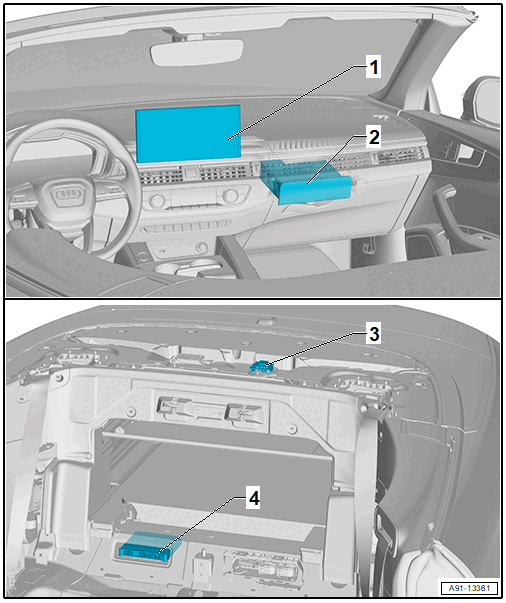 1
2
3
4
A91-13361