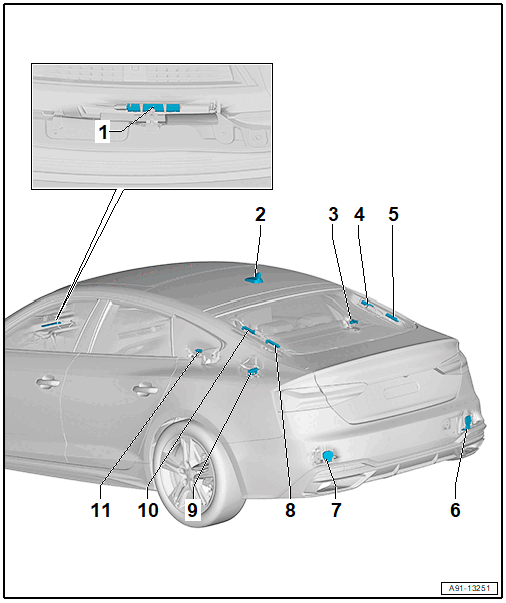 1
2
3
4
5
11
10
9
8
7
6
A91-13251