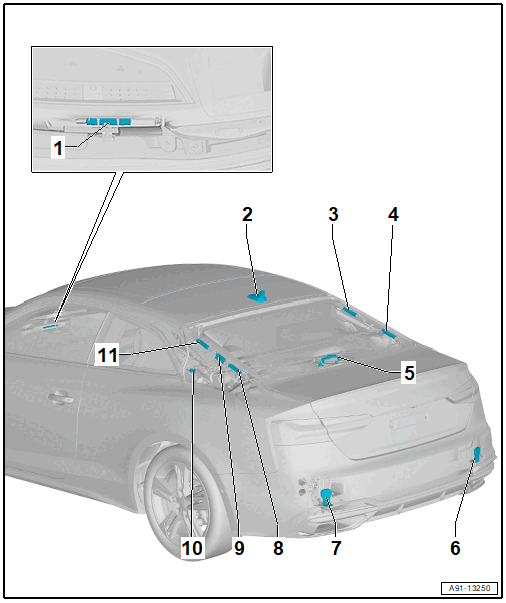 1

2

3

4

11

5

10

9

8

7

6

A91-13250