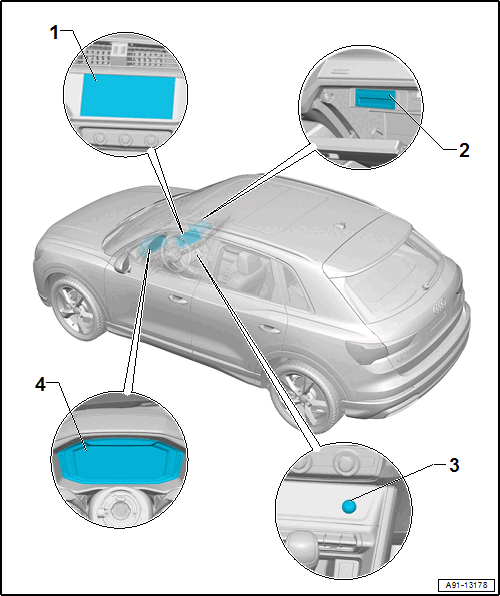 1
2
4
3
A91-13178