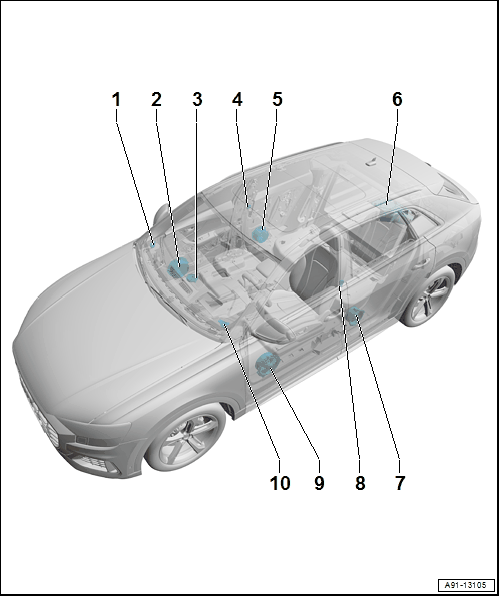 1
2
3
4
5
6
10
9
8
7
A91-13105