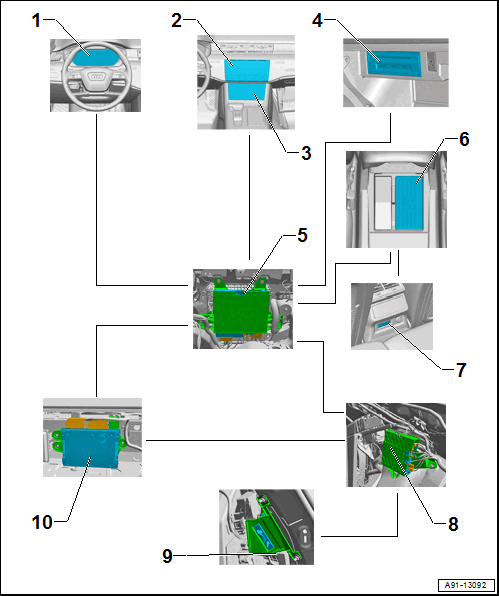 1
2
4
3
6
5
7
10
8
9
A91-13092