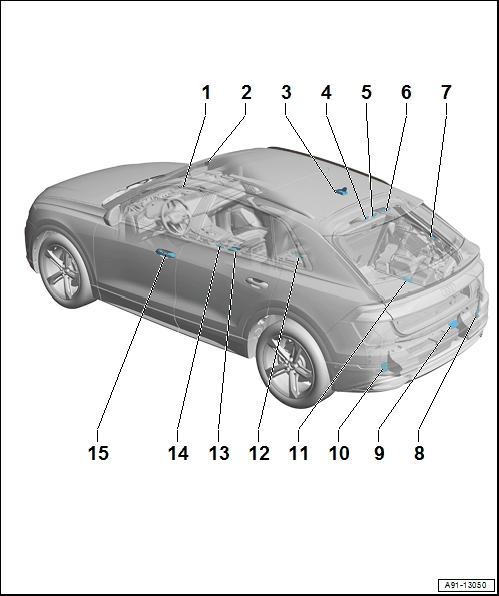 1 2 3 4 5 6 7

15 14 13 12 11 10 9 8

A91-13050