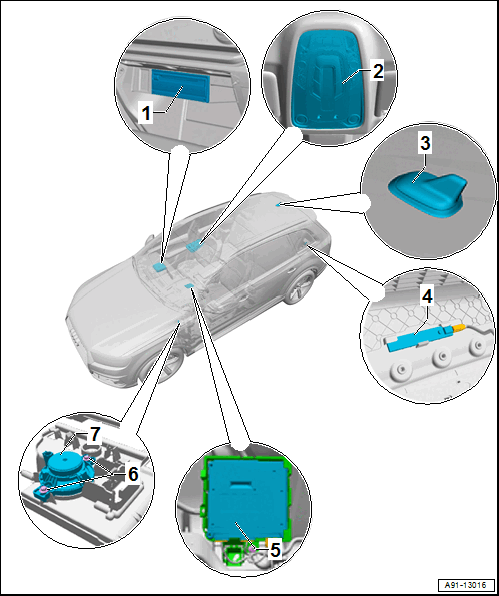 1
2
3
4
7
6
5
A91-13016