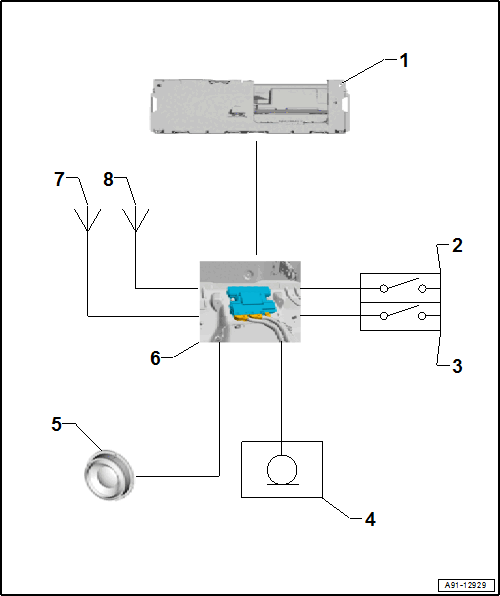 1

7

8

2

6

3

5

4

A91-12929