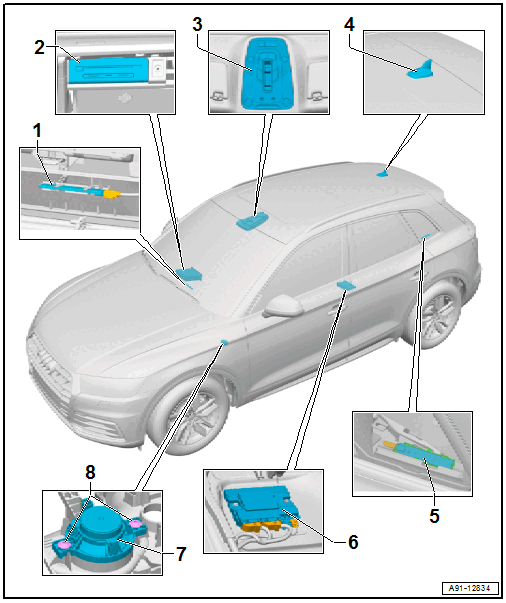 2
3
4
1
8
7
6
5
A91-12834