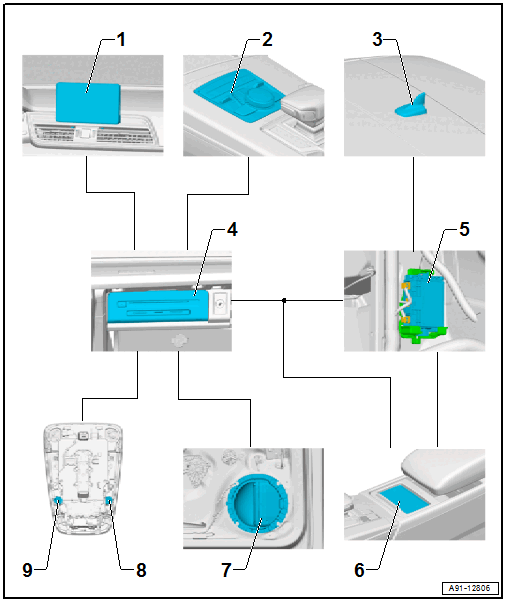 1
2
3
4
5
9
8
7
6
A91-12806