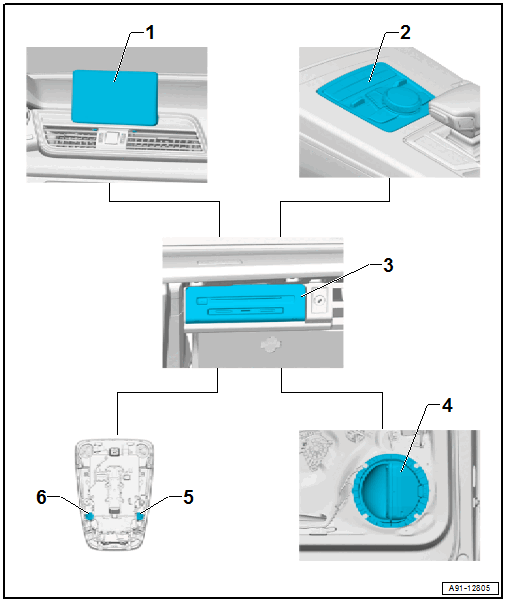 1
2
3
4
6
5
A91-12805