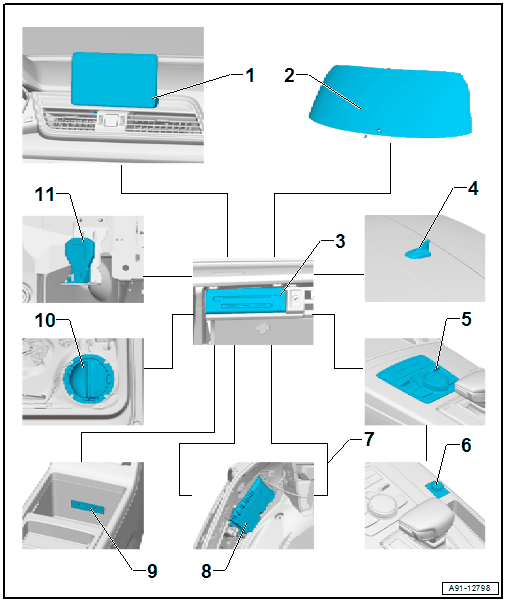 1
2
11
4
3
10
5
7
6
9
8
A91-12798