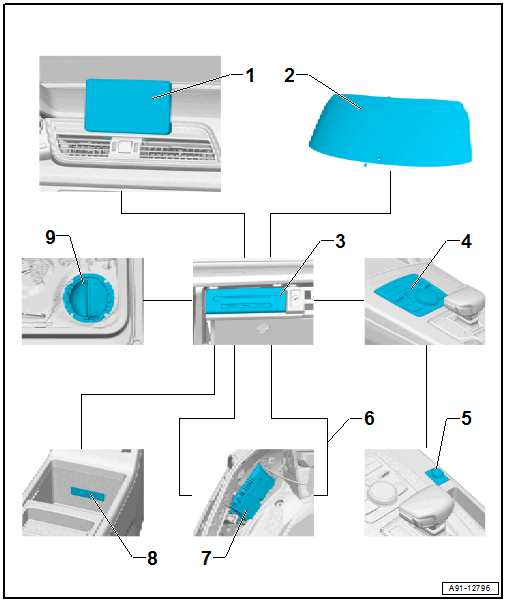 1
2
9
3
4
6
5
8
7
A91-12796