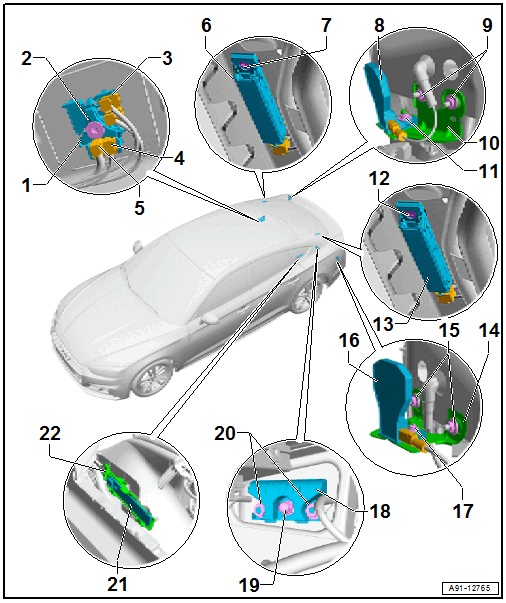 2
3
1
4
5
6
7
8
9
10
11
12
13
16
15
14
17
22
21
20
18
19
A91-12765