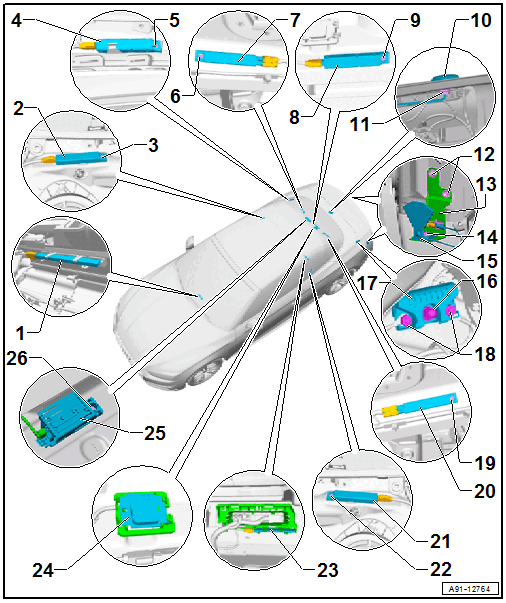 4
5
7
9
10
6
8
11
2
3
12
13
14
15
1
17
16
18
26
25
19
20
24
23
21
22
A91-12764