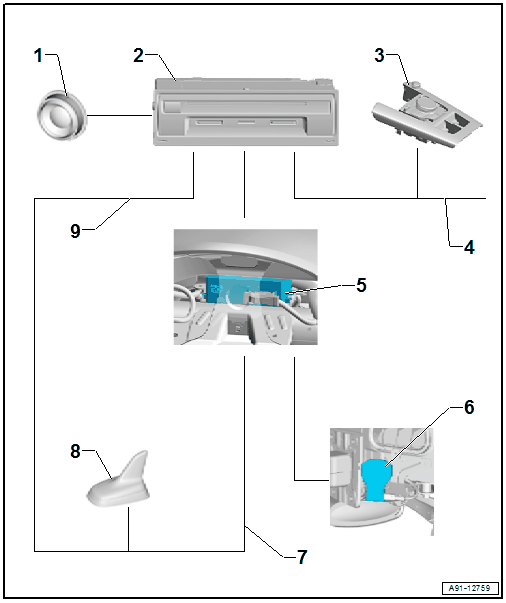 1

2

3

9

4

5

6

8

7

A91-12759