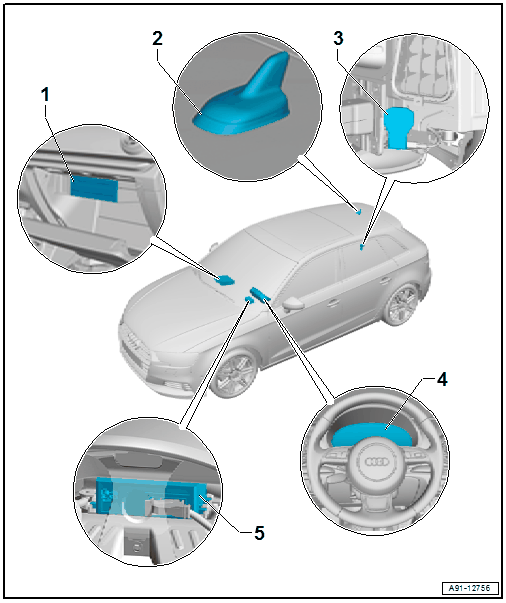 1
2
3
4
5
A91-12756