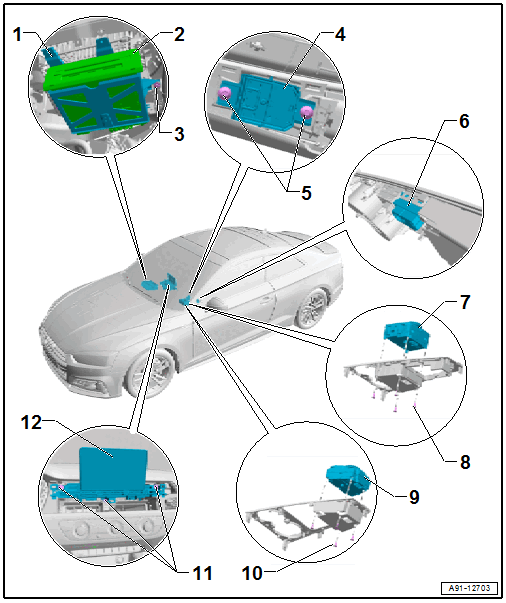 1
2
3
4
5
6
7
8
9
10
11
12
A91-12703