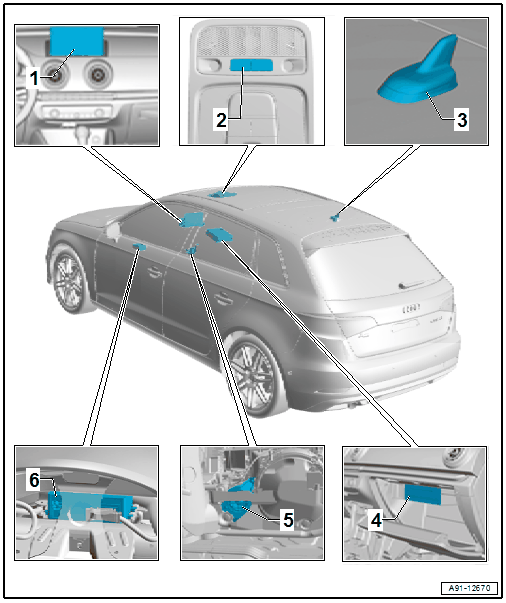 1
2
3
6
5
4
A91-12670