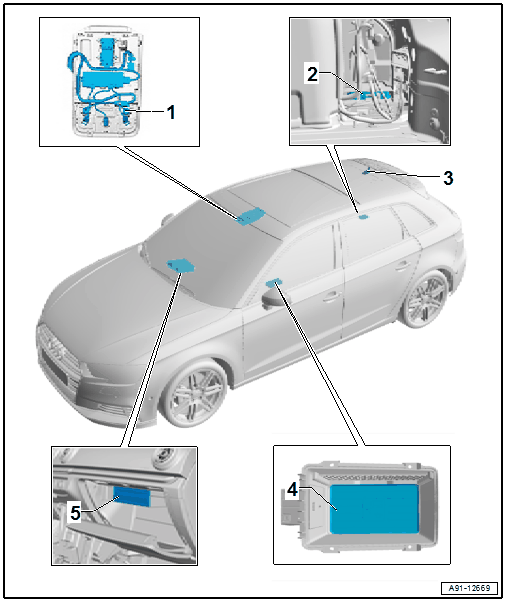 1
2
3
4
5
A91-12669