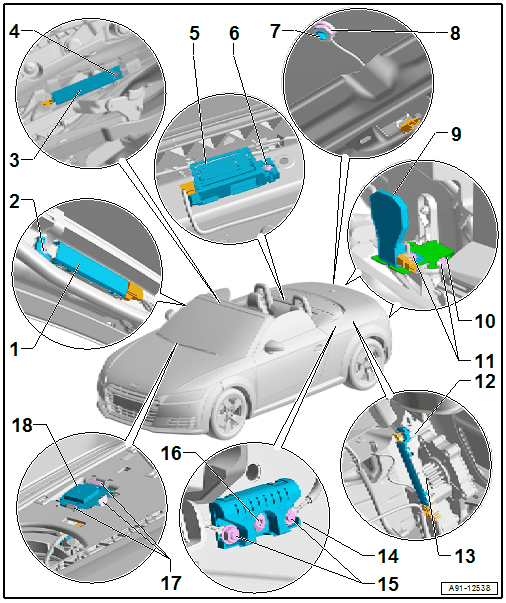 4
5
6
7
8
3
9
2
10
1
11
12
18
16
13
14
17
15
A91-12538