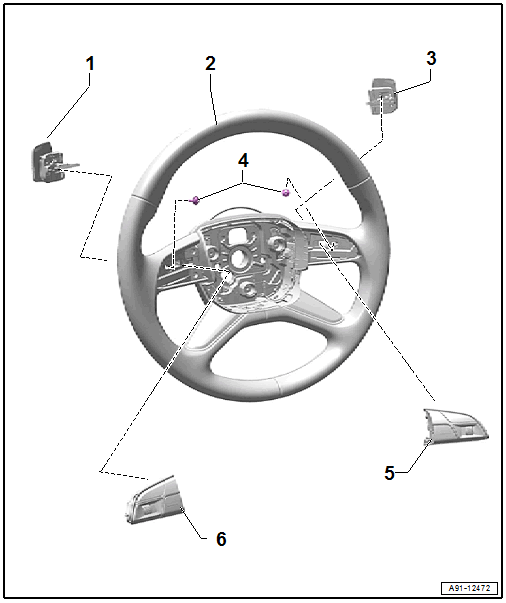 1
2
3
4
5
6
A91-12472