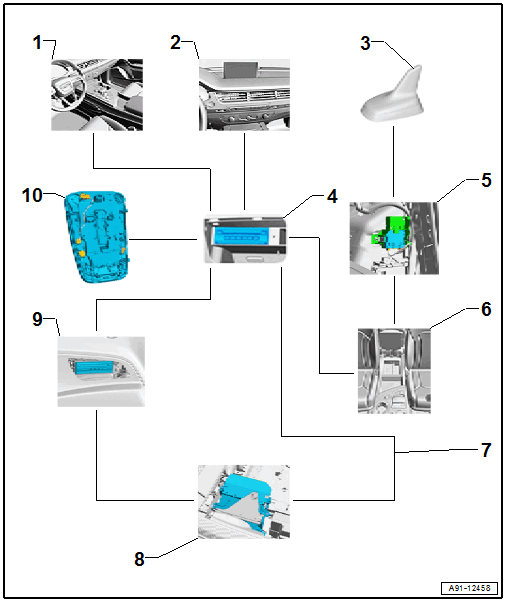 1
2
3
10
4
5
9
6
7
8
A91-12458