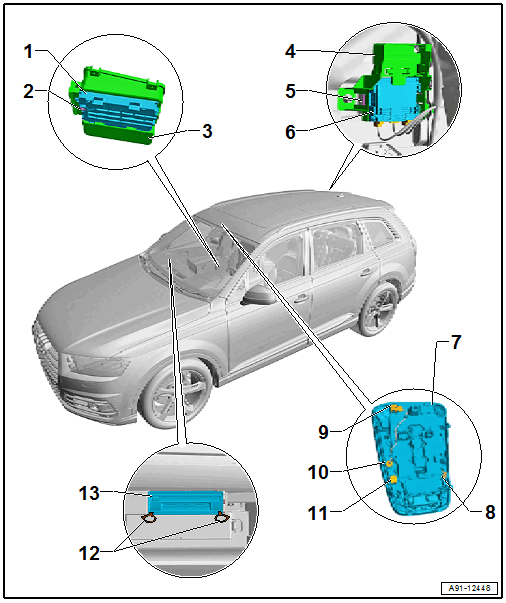 1
2
3
4
5
6
7
9
10
11
8
13
12
A91-12448