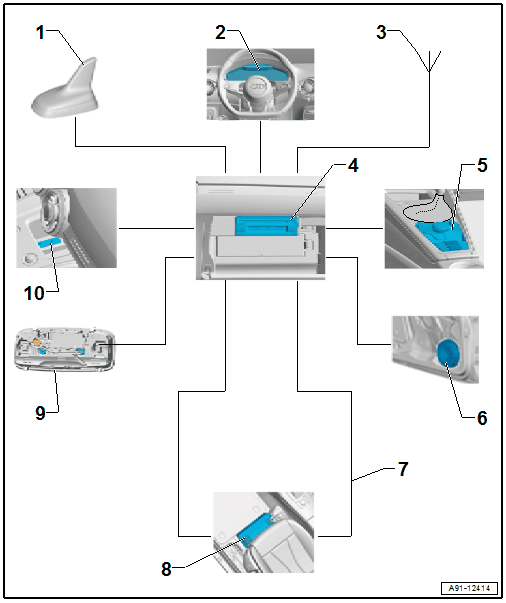 1
2
3
4
5
10
9
6
7
8
A91-12414