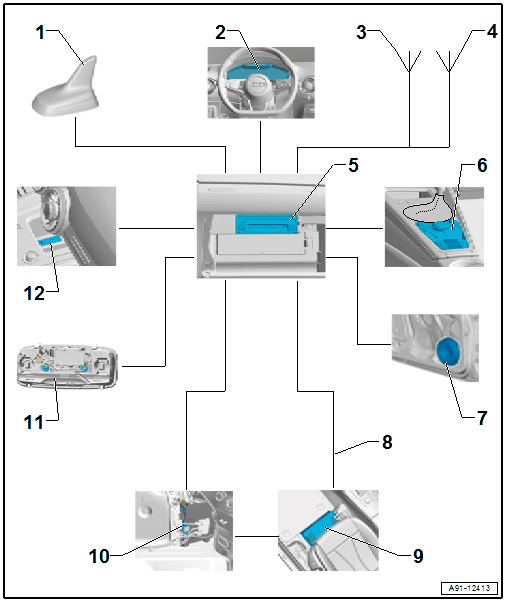 1
2
3
4
5
6
12
7
11
8
10
9
A91-12413