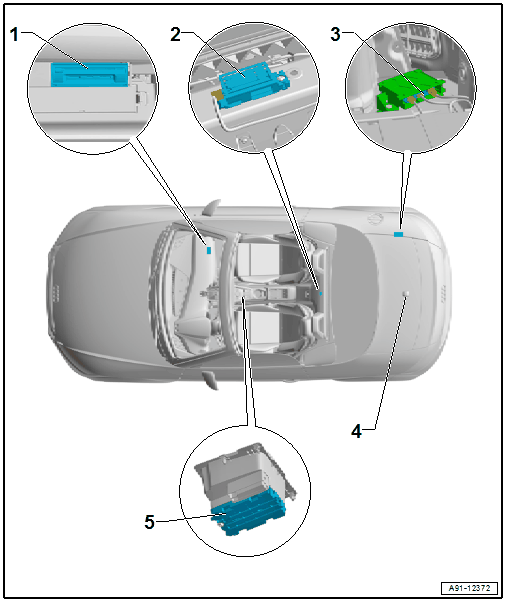 1
2
3
4
5
A91-12372