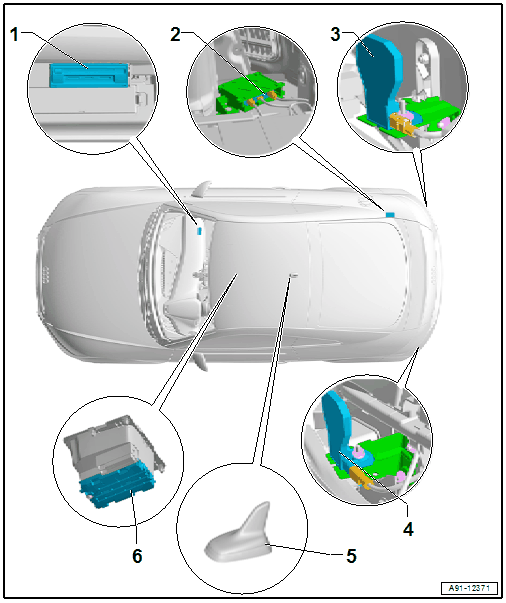 1
2
3
4
5
6
A91-12371