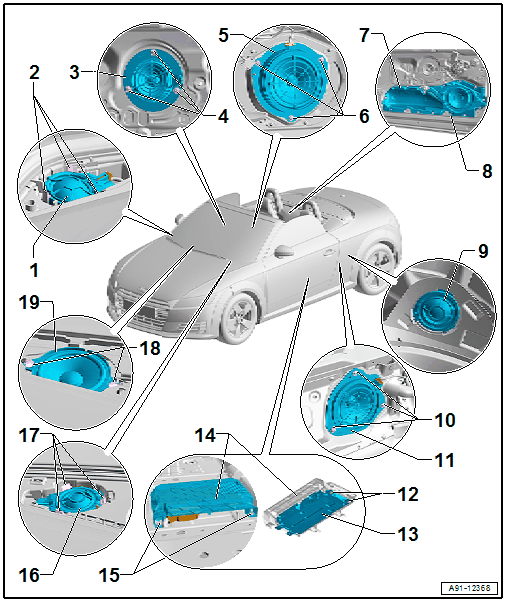 2
3
4
5
6
7
8
1
9
19
18
10
11
17
14
12
13
16
15
A91-12368