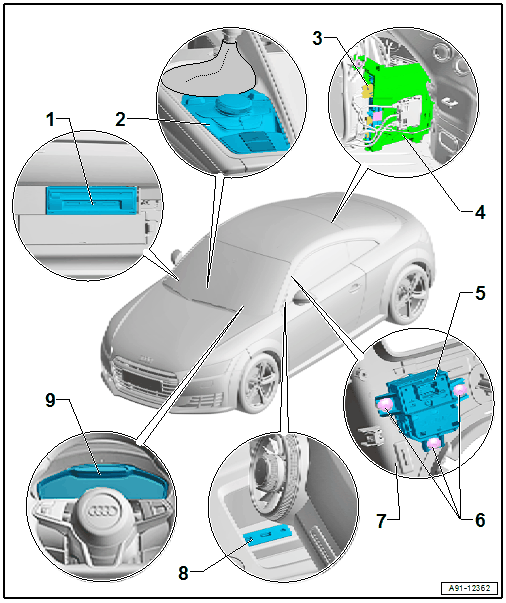 1
2
3
4
5
6
7
8
9
A91-12362