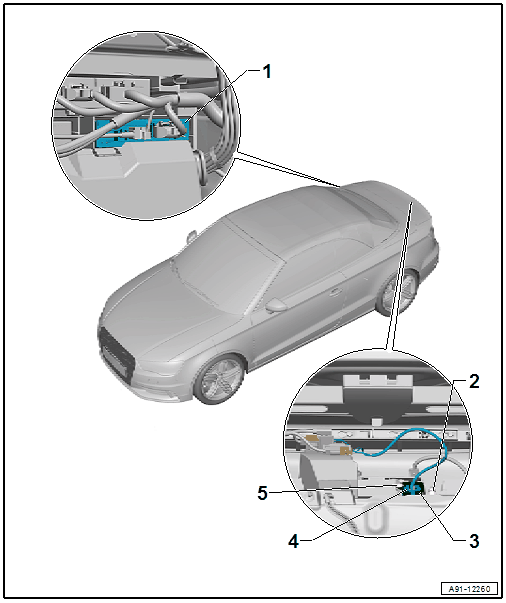 1

2

5

4

3

A91-12260