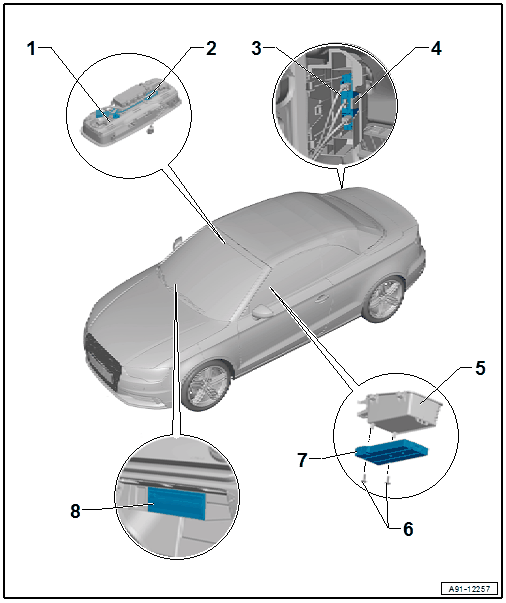 1
2
3
4
5
7
6
8
A91-12257